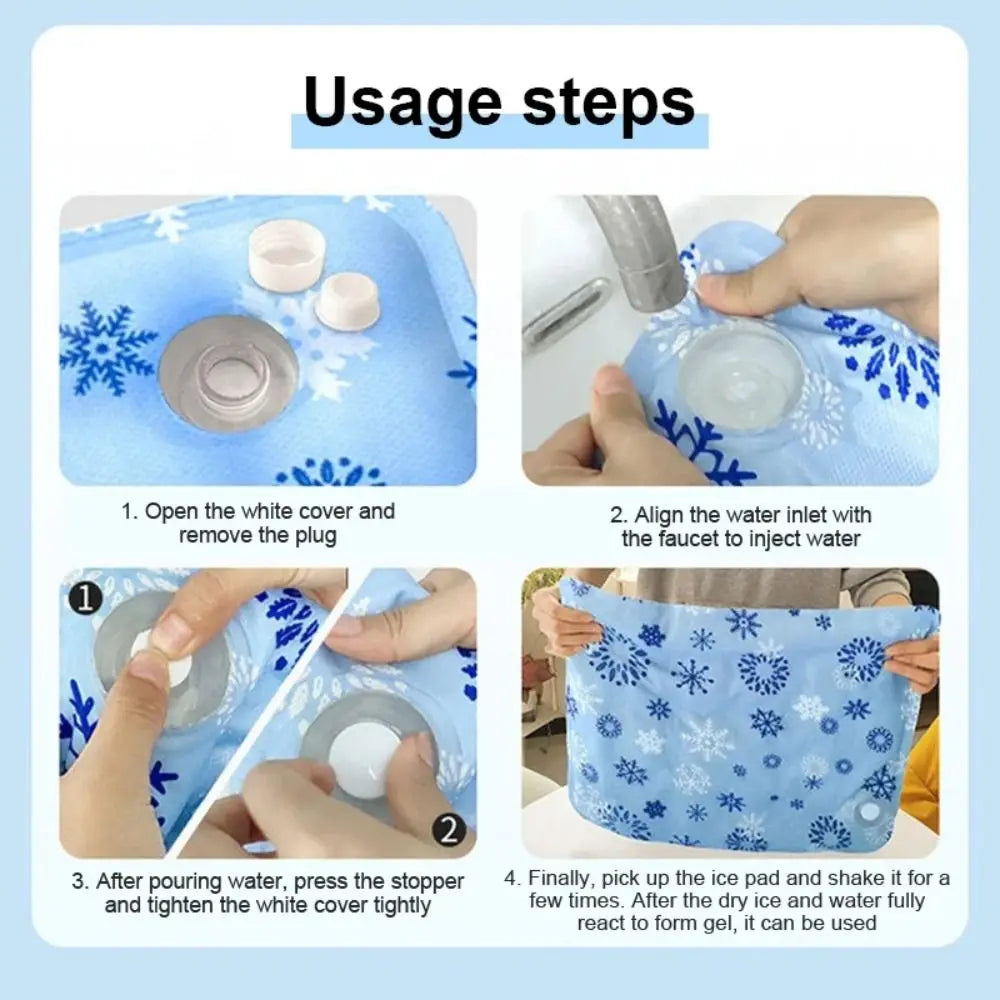 Usage steps

1. Open the white cover and remove the plug

2. Align the water inlet with the faucet to inject water

1

2

3. After pouring water, press the stopper and tighten the white cover tightly

4. Finally, pick up the ice pad and shake it for a few times. After the dry ice and water fully react to form gel, it can be used