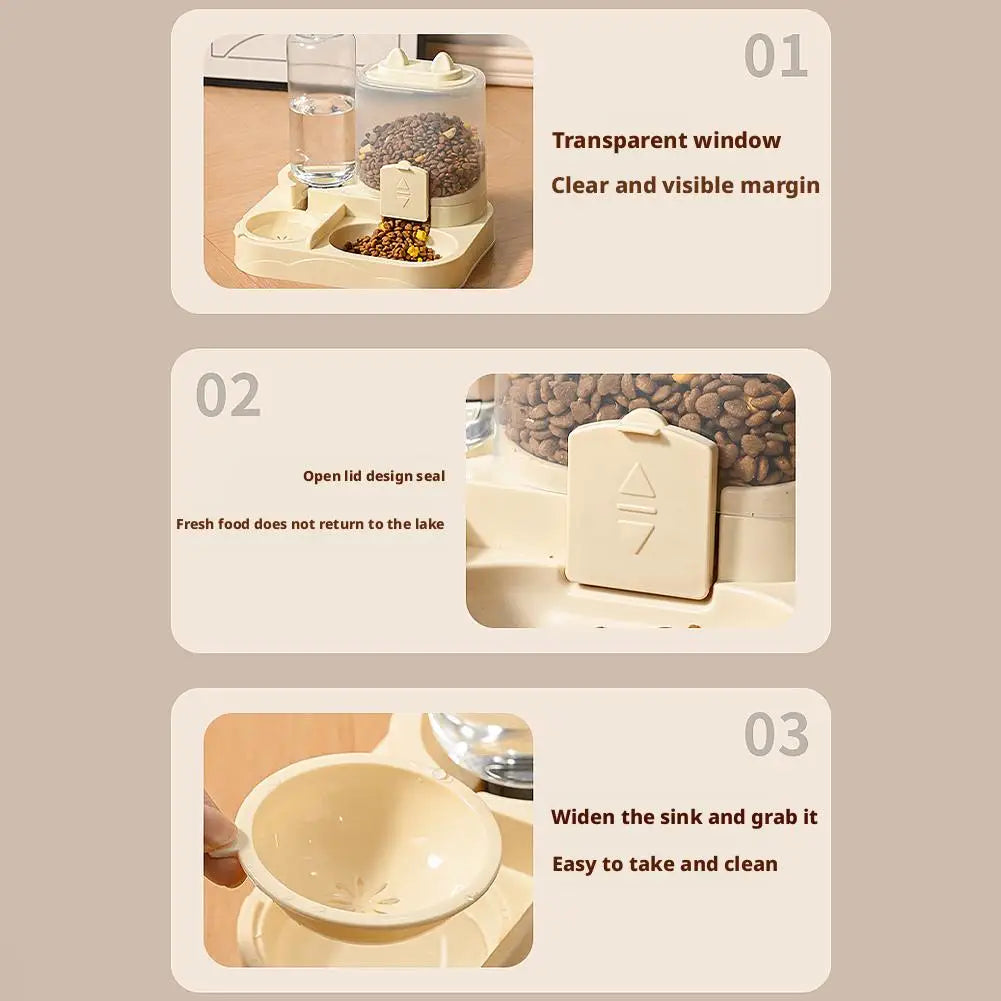 01

Transparent window

Clear and visible margin

02

Open lid design seal

Fresh food does not return to the lake

03

Widen the sink and grab it

Easy to take and clean